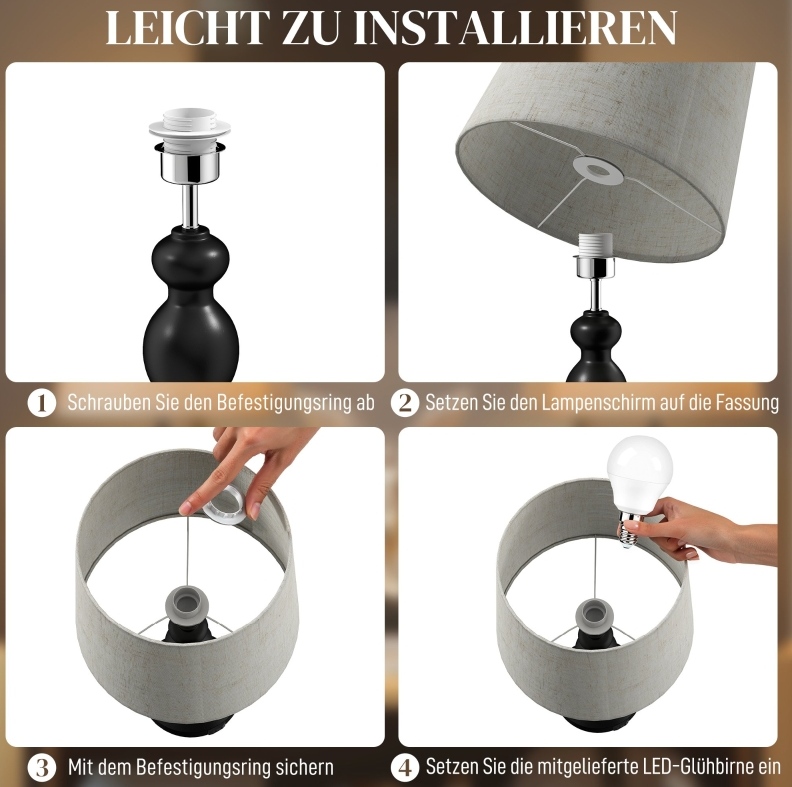 LEICHT ZU INSTALLIEREN

1 Schrauben Sie den Befestigungsring ab

2 Setzen Sie den Lampenschirm auf die Fassung

3 Mit dem Befestigungsring sichern

4 Setzen Sie die mitgelieferte LED-Glühbirne ein