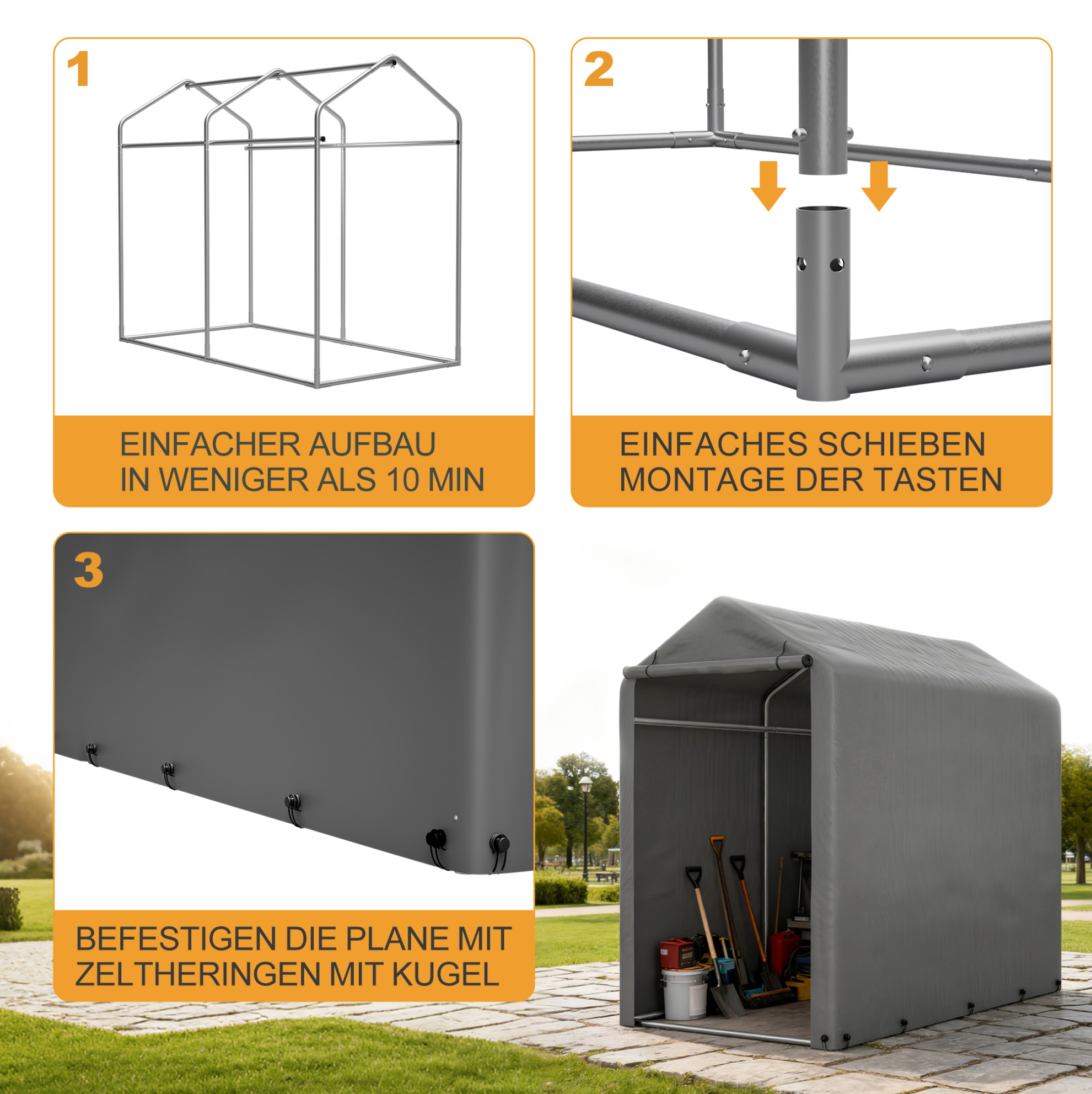 1

EINFACHER AUFBAU
IN WENIGER ALS 10 MIN

2

EINFACHES SCHIEBEN
MONTAGE DER TASTEN

3

BEFESTIGEN DIE PLANE MIT
ZELTHERINGEN MIT KUGEL